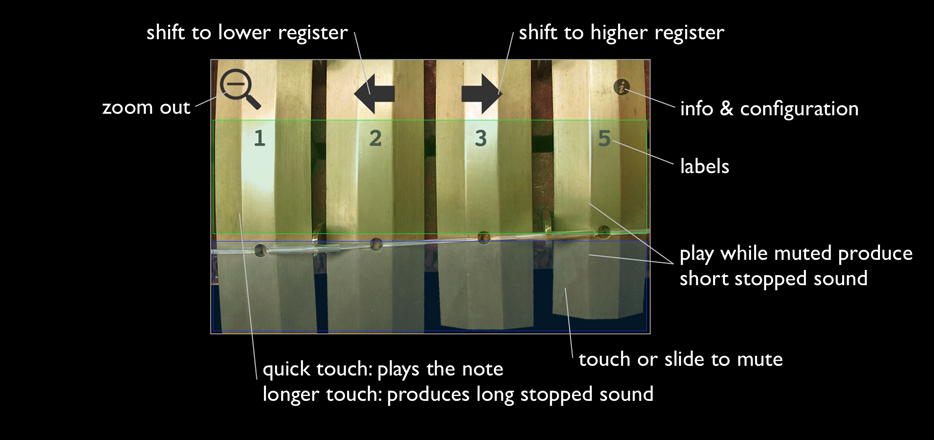 shift to lower register

shift to higher register

zoom out

info & configuration

1 2 3 5

labels

play while muted produce short stopped sound

touch or slide to mute

quick touch: plays the note
longer touch: produces long stopped sound